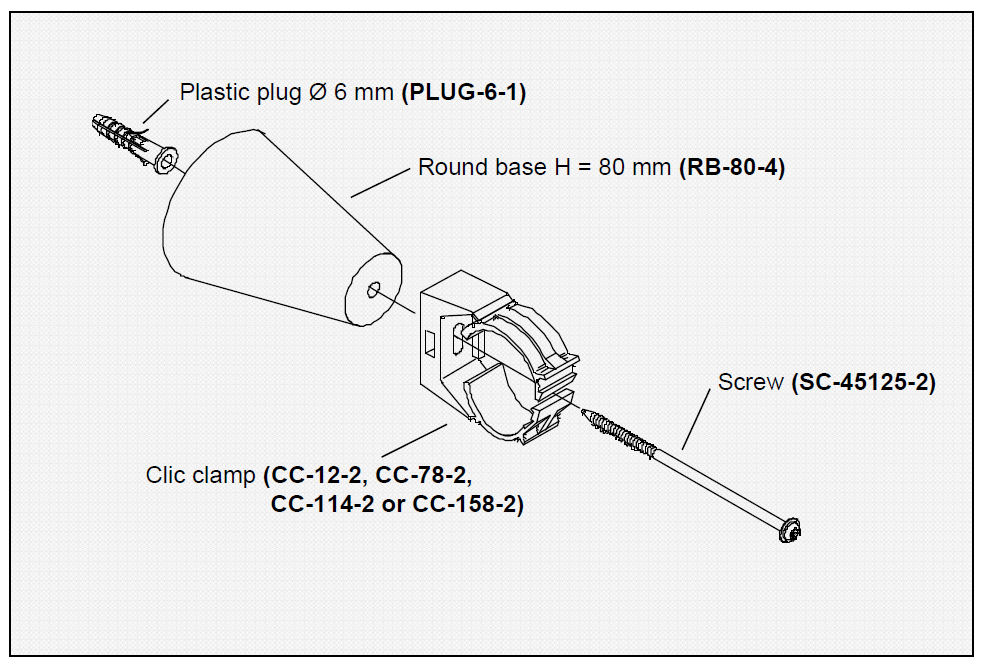 Plastic plug Ø 6 mm (PLUG-6-1)

Round base H = 80 mm (RB-80-4)

Screw (SC-45125-2)

Clic clamp (CC-12-2, CC-78-2, CC-114-2 or CC-158-2)